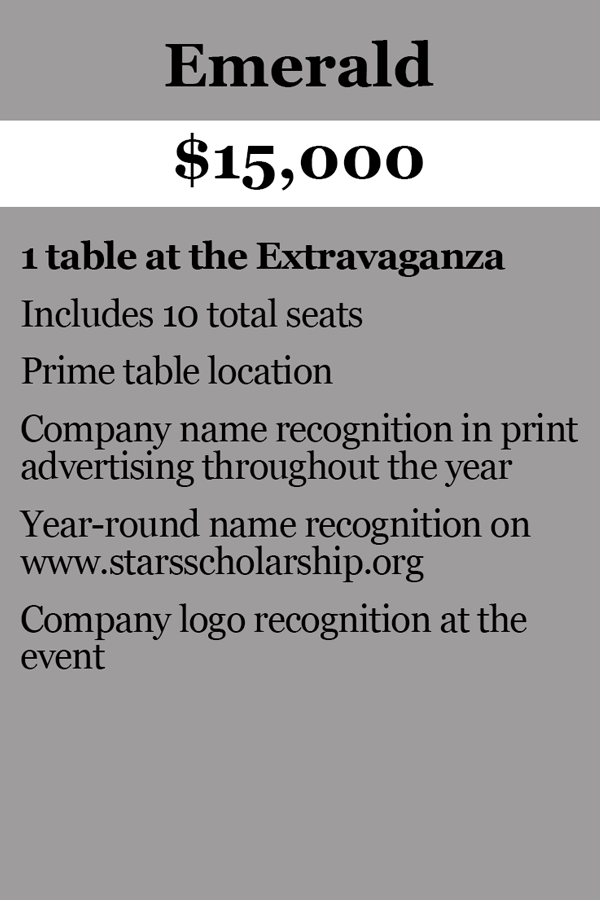 Emerald

$15,000

1 table at the Extravaganza

Includes 10 total seats

Prime table location

Company name recognition in print advertising throughout the year

Year-round name recognition on www.starsscholarship.org

Company logo recognition at the event